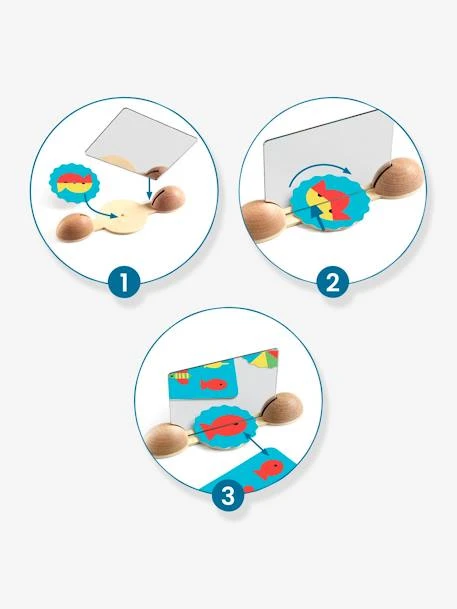 1

2

3